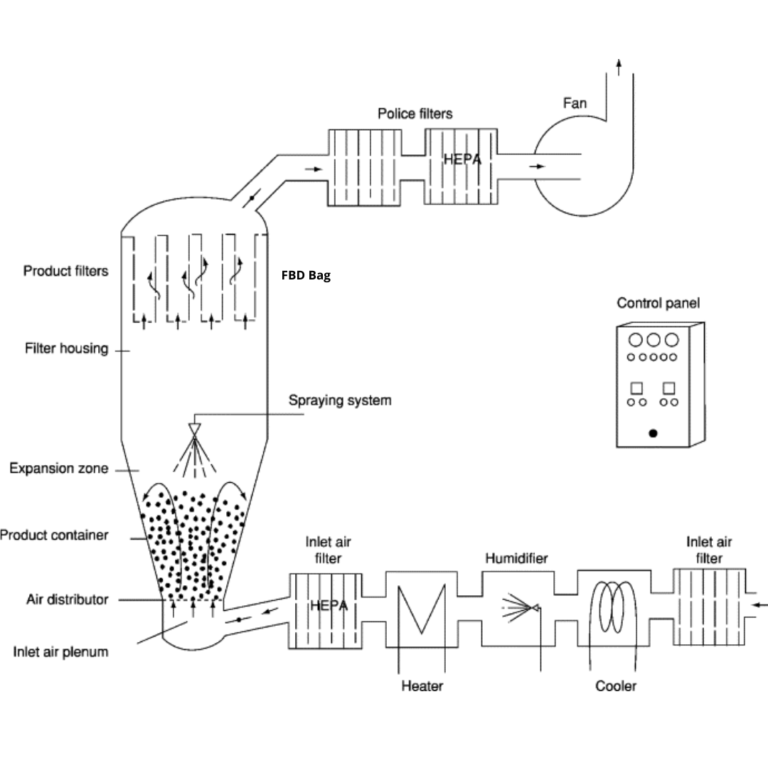 Fan

Police filters

HEPA

Product filters

FBD Bag

Control panel

Filter housing

Spraying system

Expansion zone

Product container

Inlet air filter

Humidifier

Inlet air filter

Air distributor

HEPA

Inlet air plenum

Heater

Cooler